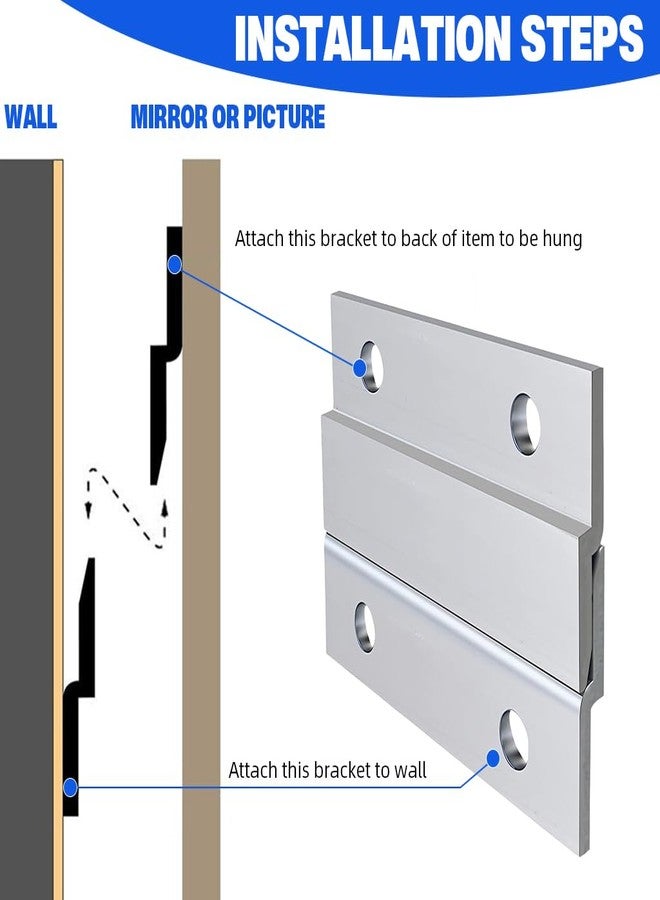 INSTALLATION STEPS

WALL

MIRROR OR PICTURE

Attach this bracket to back of item to be hung

Attach this bracket to wall